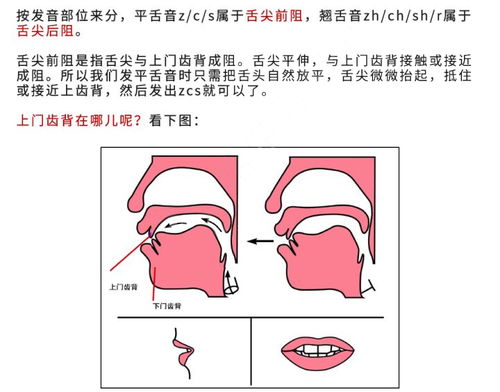 按发音部位来分，平舌音z/c/s属于舌尖前阻，翘舌音zh/ch/sh/r属于舌尖后阻。

舌尖前阻是指舌尖与上门齿背成阻。舌尖平伸，与上门齿背接触或接近成阻。所以我们发平舌音时只需把舌头自然放平，舌尖微微抬起，抵住或接近上齿背，然后发出zcs就可以了。

上门齿背在哪儿呢？看下图：

上门齿背

下门齿背